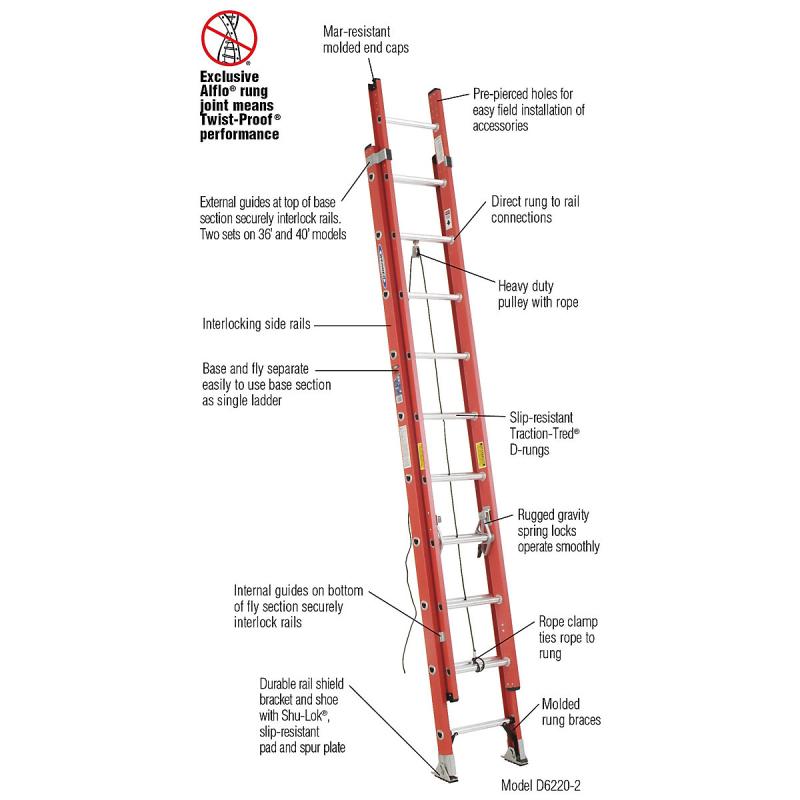 Exclusive Alflo® rung joint means Twist-Proof® performance

Mar-resistant molded end caps

Pre-pierced holes for easy field installation of accessories

External guides at top of base section securely interlock rails. Two sets on 36' and 40' models

Direct rung to rail connections

Heavy duty pulley with rope

Interlocking side rails

Base and fly separate easily to use base section as single ladder

Slip-resistant Traction-Tred® D-rungs

Rugged gravity spring locks operate smoothly

Internal guides on bottom of fly section securely interlock rails

Rope clamp ties rope to rung

Durable rail shield bracket and shoe with Shu-Lok®, slip-resistant pad and spur plate

Molded rung braces

Model D6220-2